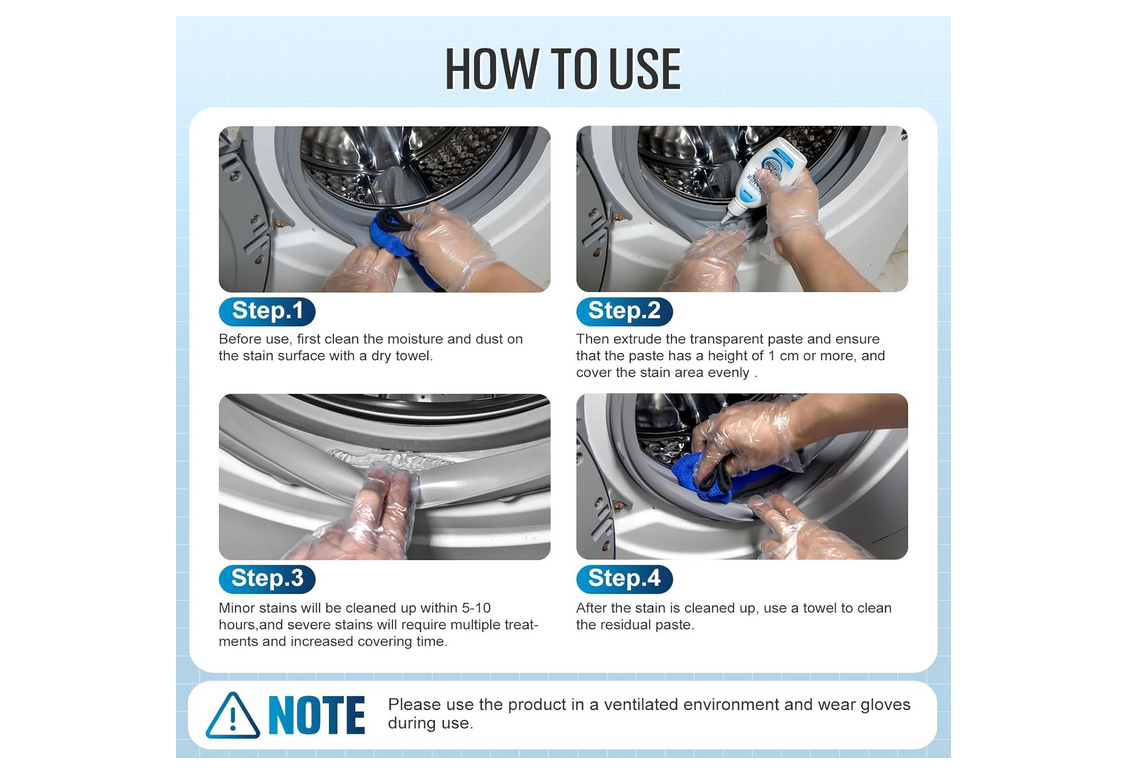 HOW TO USE

Step.1
Before use, first clean the moisture and dust on the stain surface with a dry towel.

Step.2
Then extrude the transparent paste and ensure that the paste has a height of 1 cm or more, and cover the stain area evenly .

Step.3
Minor stains will be cleaned up within 5-10 hours,and severe stains will require multiple treatments and increased covering time.

Step.4
After the stain is cleaned up, use a towel to clean the residual paste.

NOTE
Please use the product in a ventilated environment and wear gloves during use.